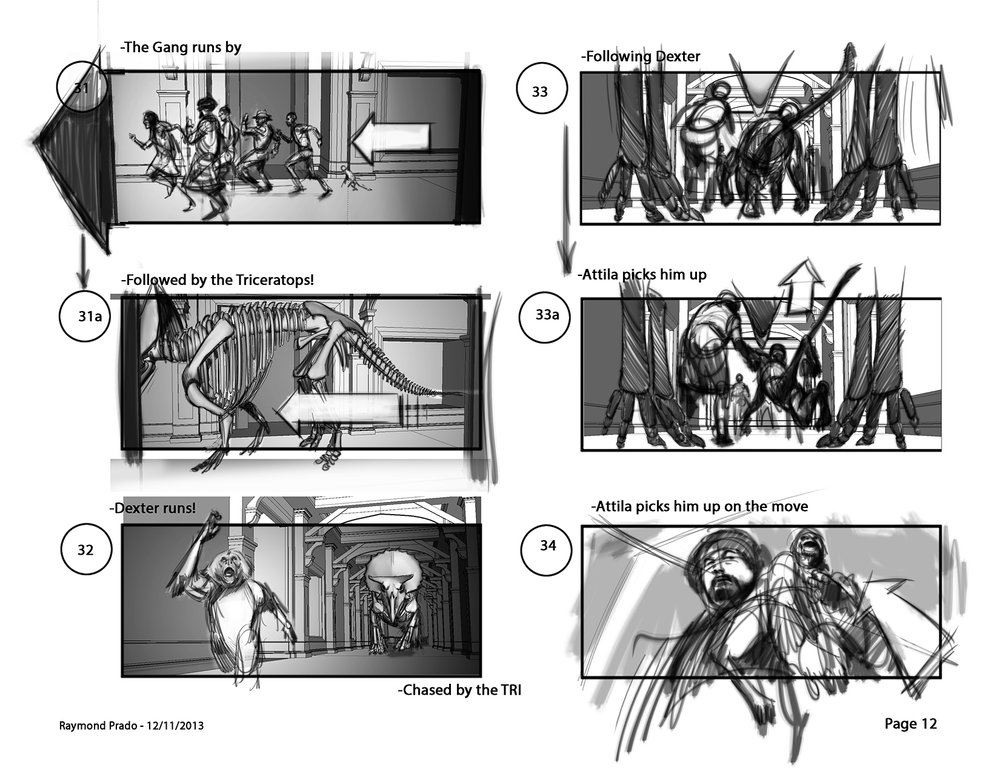 -The Gang runs by

31

-Followed by the Triceratops!

31a

-Dexter runs!

32

-Chased by the TRI

-Following Dexter

33

-Attila picks him up

33a

-Attila picks him up on the move

34

Raymond Prado - 12/11/2013

Page 12