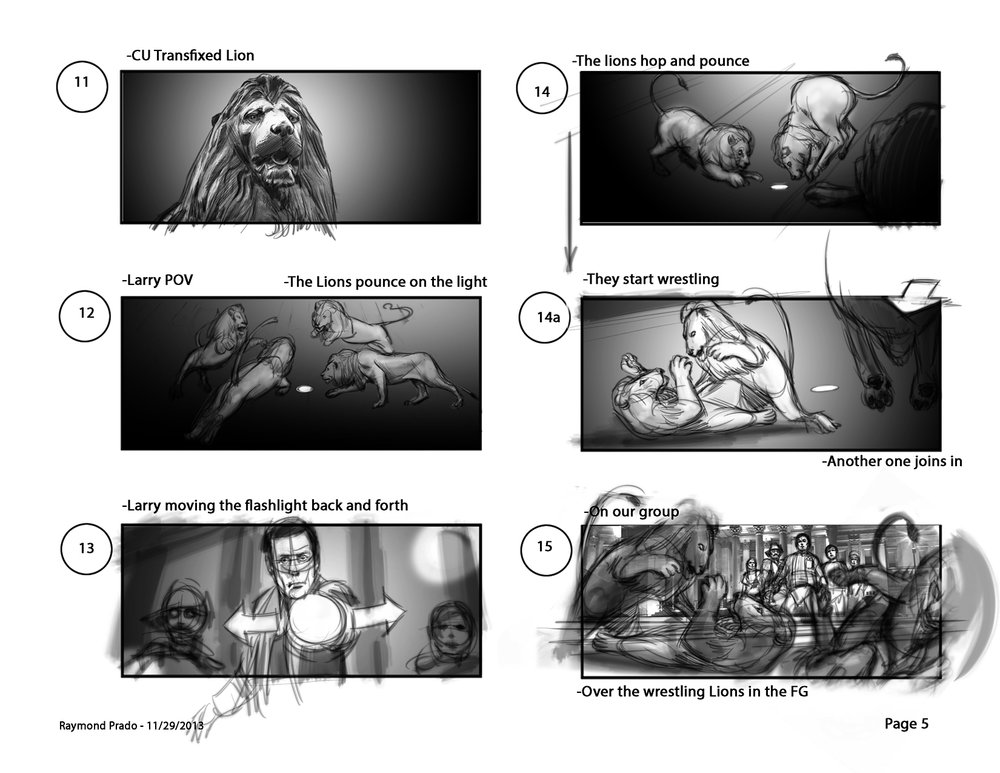 11

-CU Transfixed Lion

12

-Larry POV

-The Lions pounce on the light

13

-Larry moving the flashlight back and forth

14

-The lions hop and pounce

14a

-They start wrestling

-Another one joins in

15

-On our group

-Over the wrestling Lions in the FG

Raymond Prado - 11/29/2013

Page 5