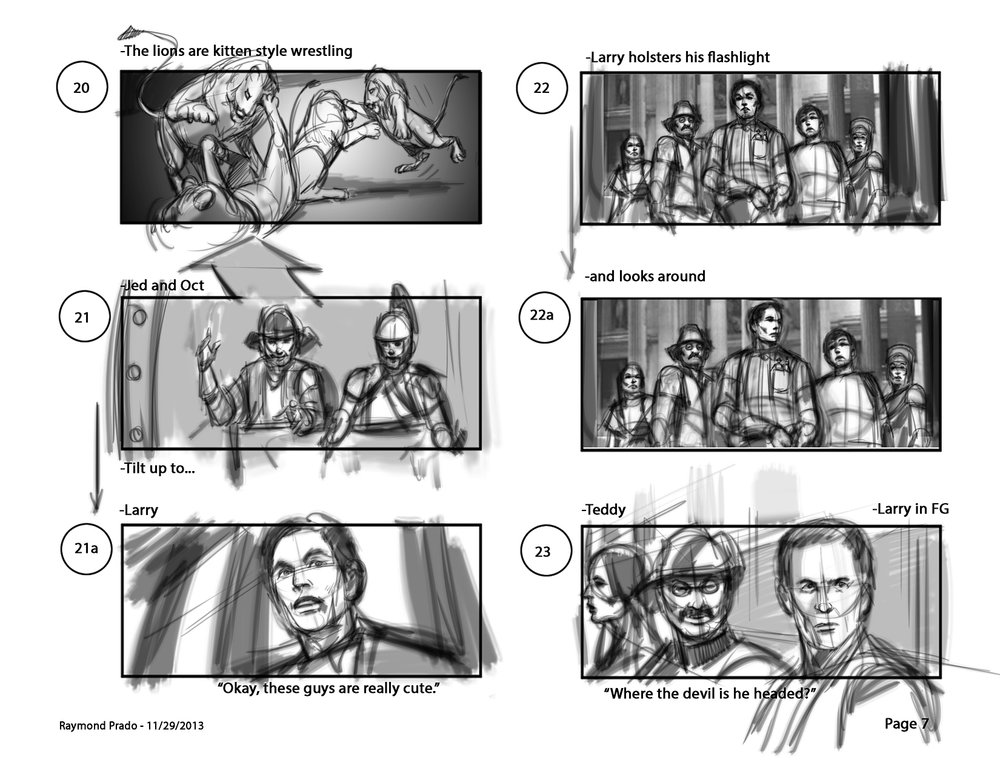 20

-The lions are kitten style wrestling

21

-Jed and Oct

-Tilt up to...

21a

-Larry

"Okay, these guys are really cute."

22

-Larry holsters his flashlight

-and looks around

22a

23

-Teddy

-Larry in FG

"Where the devil is he headed?"

Raymond Prado - 11/29/2013

Page 7