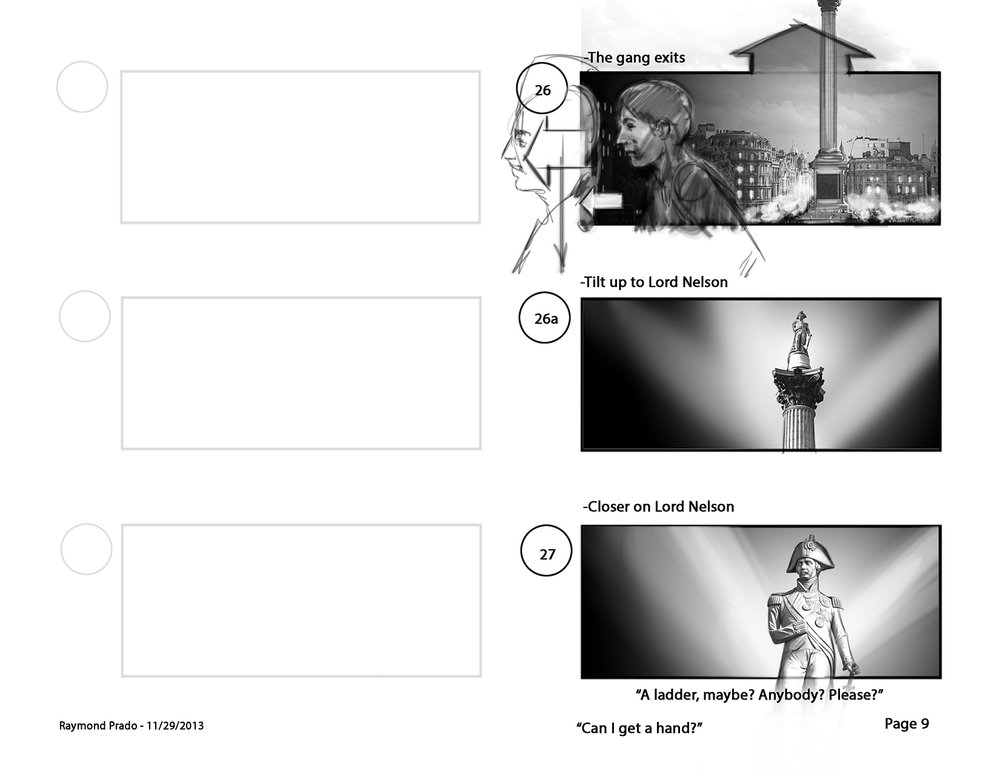 -The gang exits

26

-Tilt up to Lord Nelson

26a

-Closer on Lord Nelson

27

"A ladder, maybe? Anybody? Please?"

Raymond Prado - 11/29/2013

"Can I get a hand?"

Page 9